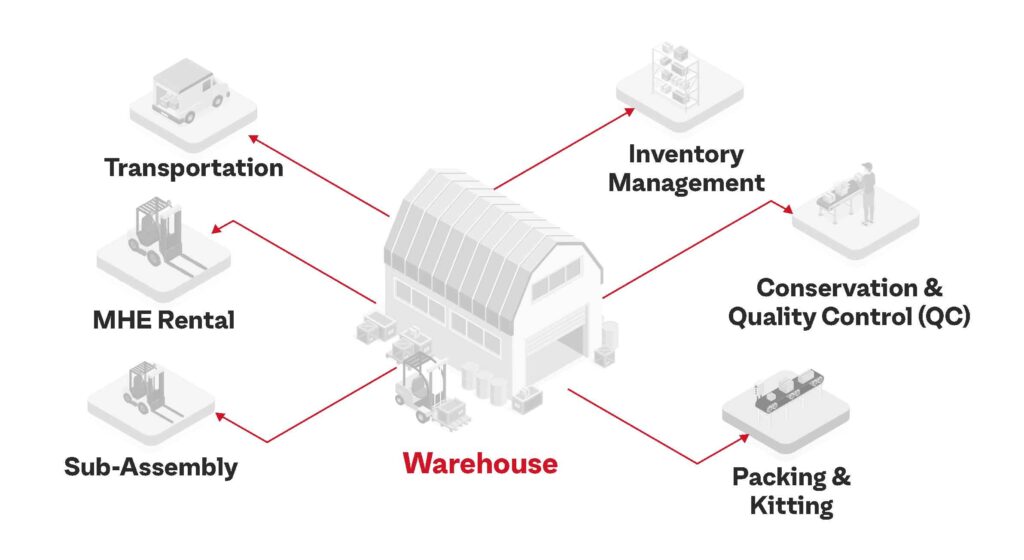 Transportation

MHE Rental

Sub-Assembly

Warehouse

Inventory Management

Conservation & Quality Control (QC)

Packing & Kitting