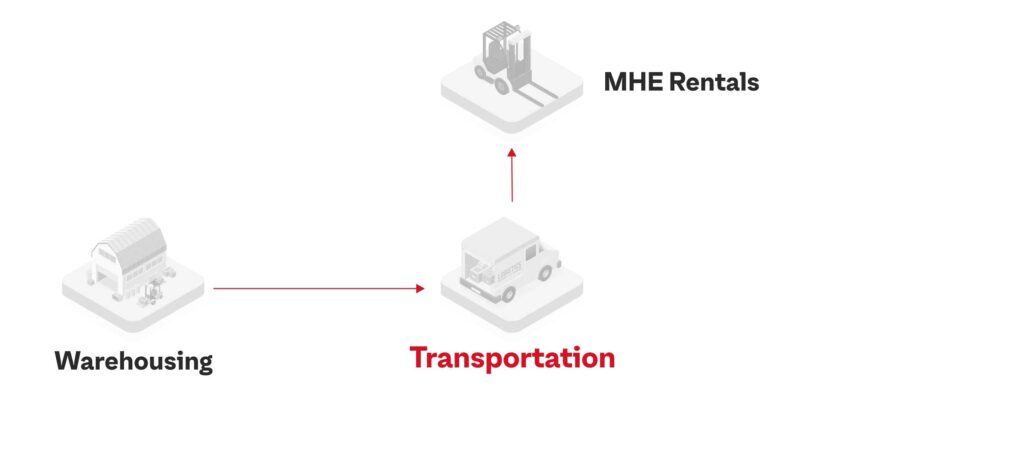 MHE Rentals

Warehousing

Transportation