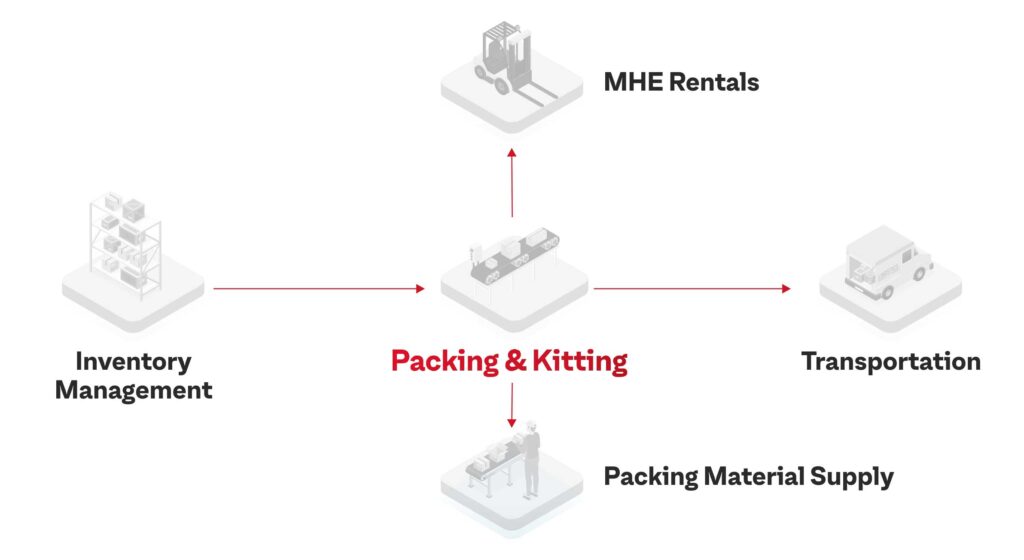 MHE Rentals

Inventory Management

Packing & Kitting

Transportation

Packing Material Supply