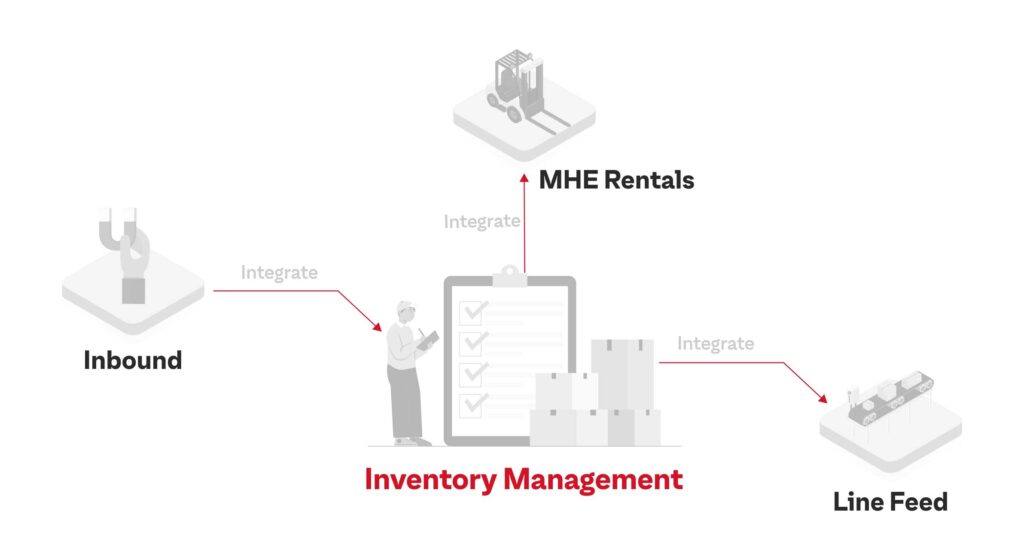 MHE Rentals

Integrate

Integrate

Inbound

Integrate

Inventory Management

Line Feed